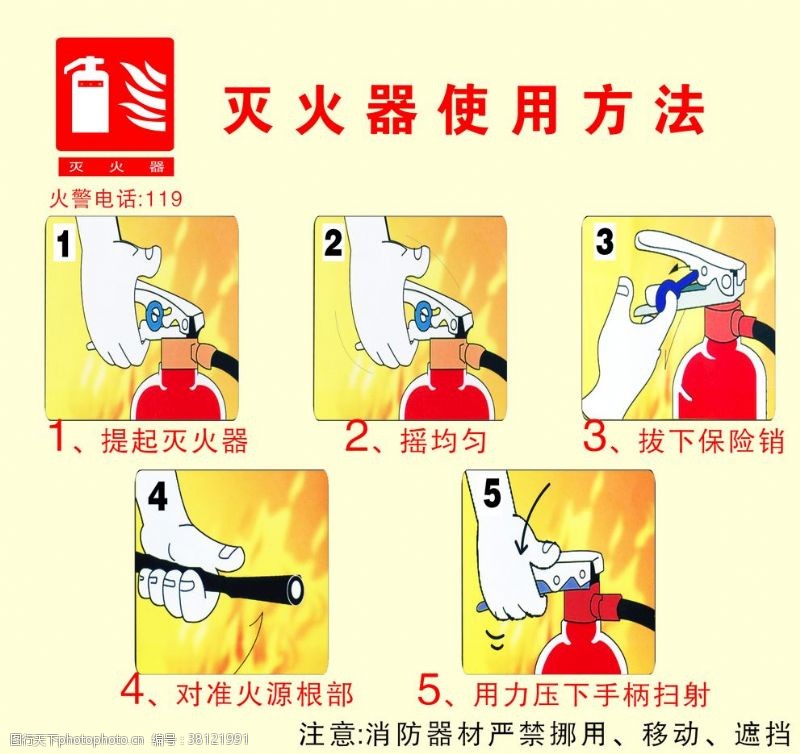 灭火器

灭火器使用方法

火警电话:119

1

2

3

1、提起灭火器

2、摇均匀

3、拔下保险销

4

5

4、对准火源根部

5、用力压下手柄扫射

注意:消防器材严禁挪用、移动、遮挡

图行天下photophoto.cn 编号：38121991